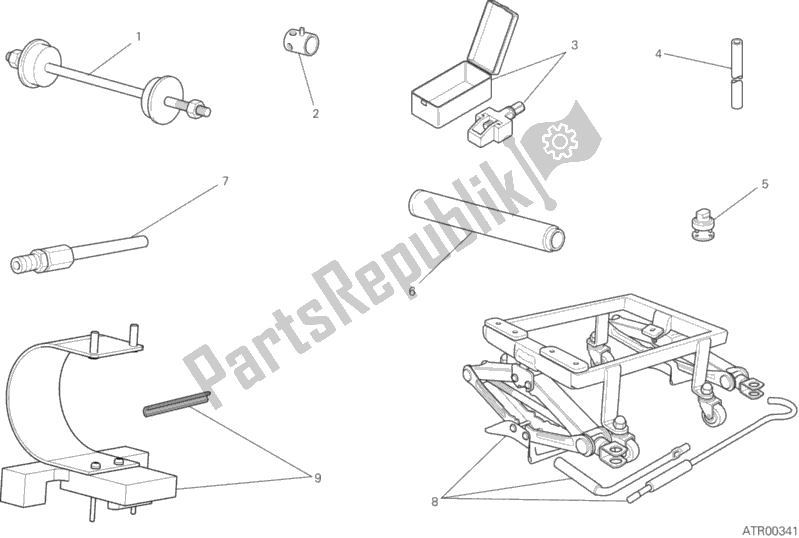 1
2
3
4
7
5
6
PartsRepublik
9
8
ATR00341